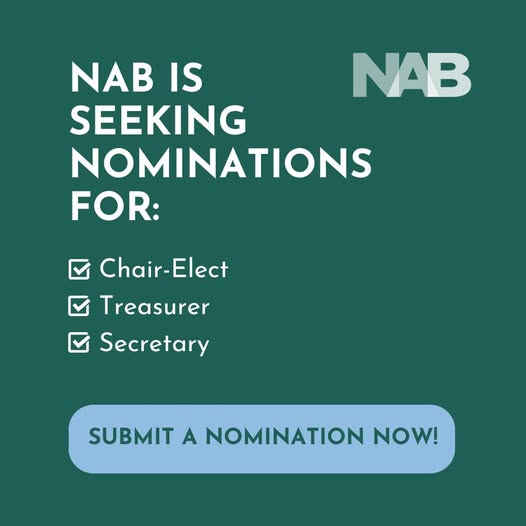 NAB IS SEEKING NOMINATIONS FOR:

NAB

☑ Chair-Elect
☑ Treasurer
☑ Secretary

SUBMIT A NOMINATION NOW!